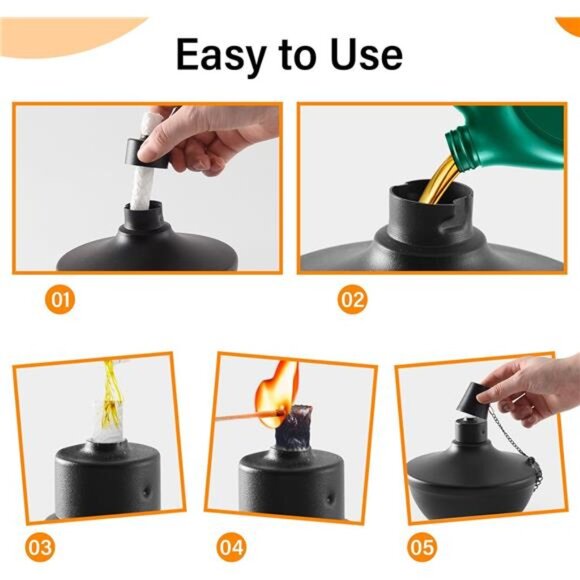 Easy to Use

01

02

03

04

05